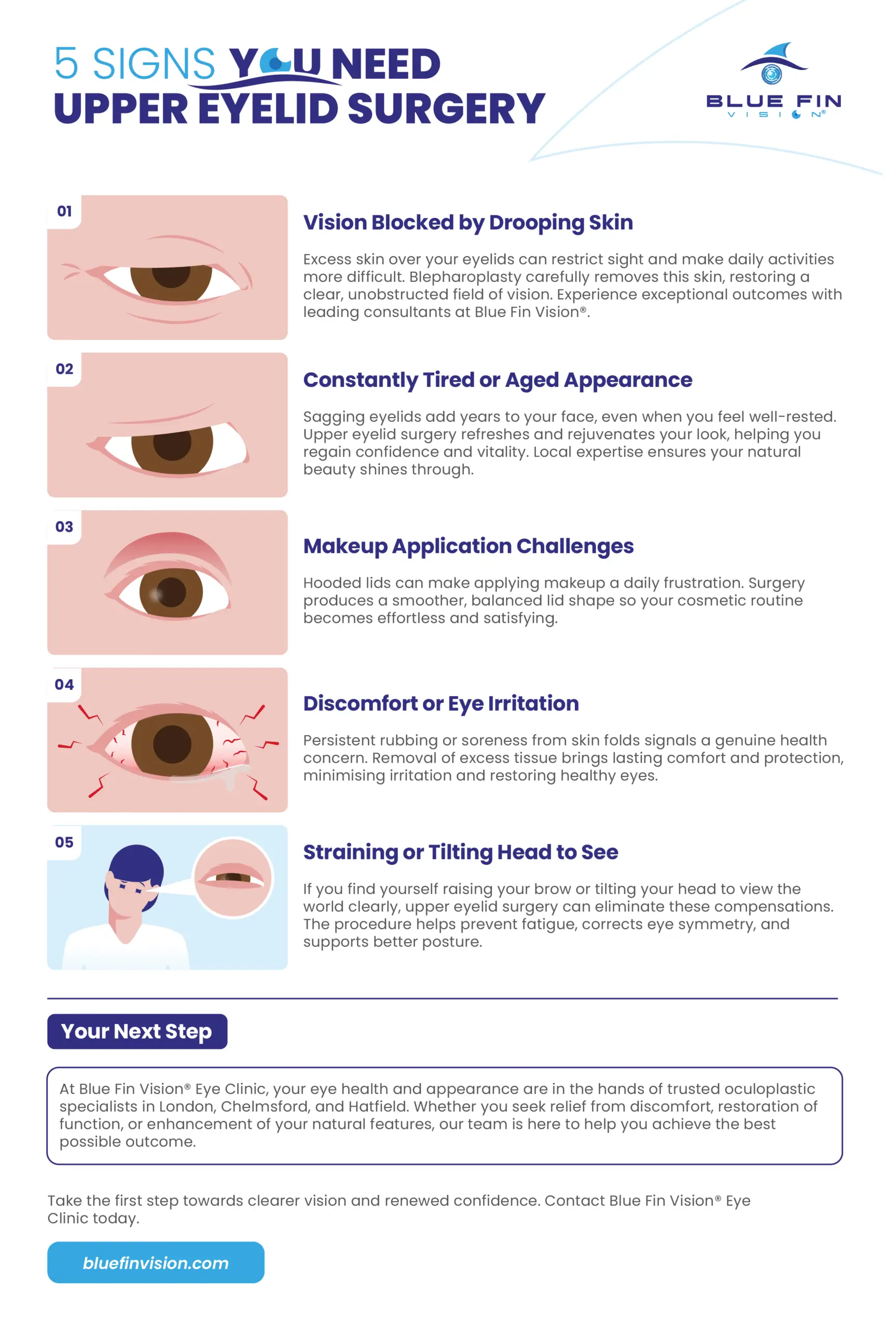 5 SIGNS YOU NEED UPPER EYELID SURGERY

BLUE FIN VISION®

01

Vision Blocked by Drooping Skin

Excess skin over your eyelids can restrict sight and make daily activities more difficult. Blepharoplasty carefully removes this skin, restoring a clear, unobstructed field of vision. Experience exceptional outcomes with leading consultants at Blue Fin Vision®.

02

Constantly Tired or Aged Appearance

Sagging eyelids add years to your face, even when you feel well-rested. Upper eyelid surgery refreshes and rejuvenates your look, helping you regain confidence and vitality. Local expertise ensures your natural beauty shines through.

03

Makeup Application Challenges

Hooded lids can make applying makeup a daily frustration. Surgery produces a smoother, balanced lid shape so your cosmetic routine becomes effortless and satisfying.

04

Discomfort or Eye Irritation

Persistent rubbing or soreness from skin folds signals a genuine health concern. Removal of excess tissue brings lasting comfort and protection, minimising irritation and restoring healthy eyes.

05

Straining or Tilting Head to See

If you find yourself raising your brow or tilting your head to view the world clearly, upper eyelid surgery can eliminate these compensations. The procedure helps prevent fatigue, corrects eye symmetry, and supports better posture.

Your Next Step

At Blue Fin Vision® Eye Clinic, your eye health and appearance are in the hands of trusted oculoplastic specialists in London, Chelmsford, and Hatfield. Whether you seek relief from discomfort, restoration of function, or enhancement of your natural features, our team is here to help you achieve the best possible outcome.

Take the first step towards clearer vision and renewed confidence. Contact Blue Fin Vision® Eye Clinic today.

bluefinvision.com