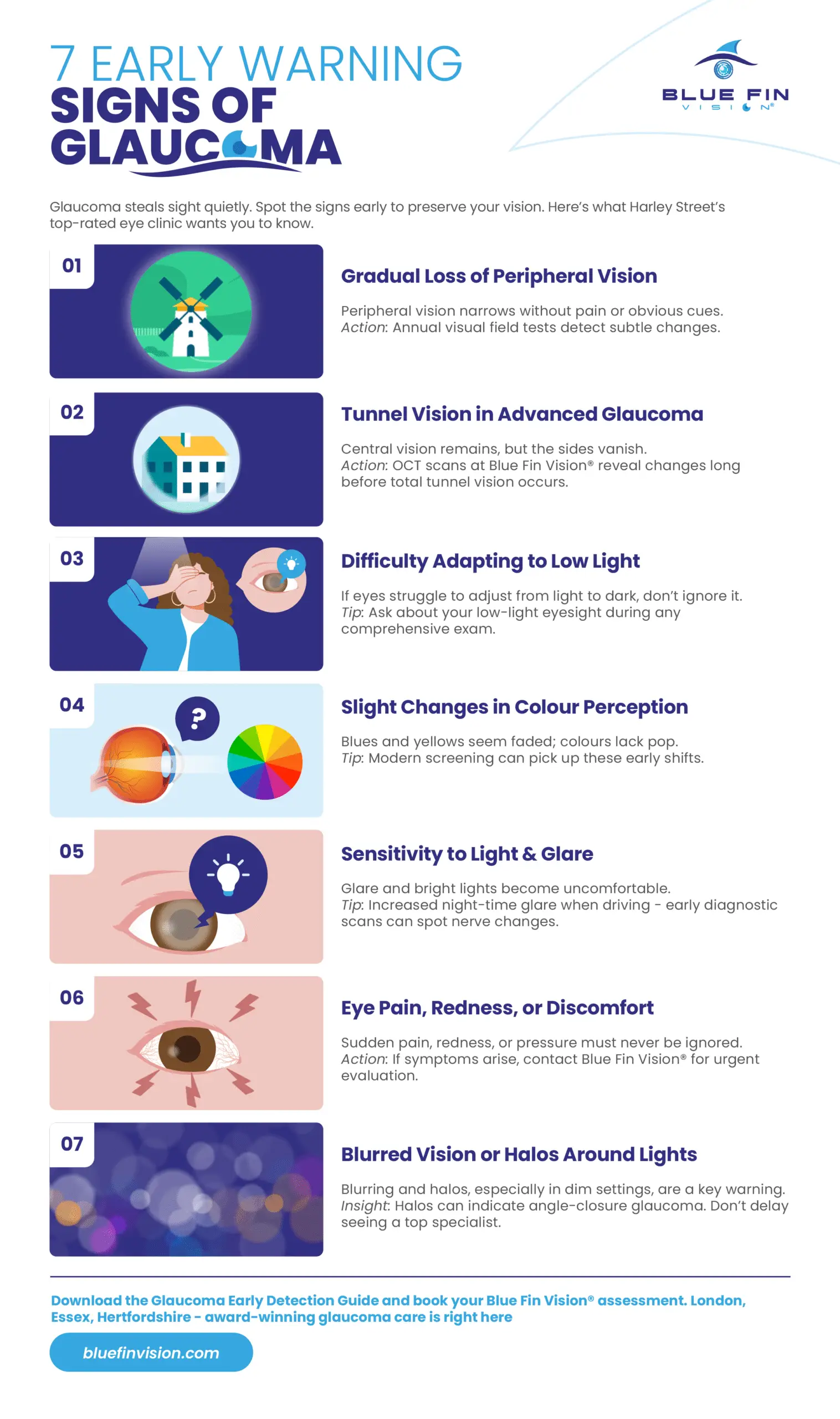 7 EARLY WARNING
SIGNS OF
GLAUCOMA

BLUE FIN
VISION®

Glaucoma steals sight quietly. Spot the signs early to preserve your vision. Here's what Harley Street's top-rated eye clinic wants you to know.

01

Gradual Loss of Peripheral Vision

Peripheral vision narrows without pain or obvious cues.
Action: Annual visual field tests detect subtle changes.

02

Tunnel Vision in Advanced Glaucoma

Central vision remains, but the sides vanish.
Action: OCT scans at Blue Fin Vision® reveal changes long before total tunnel vision occurs.

03

Difficulty Adapting to Low Light

If eyes struggle to adjust from light to dark, don't ignore it.
Tip: Ask about your low-light eyesight during any comprehensive exam.

04

?

Slight Changes in Colour Perception

Blues and yellows seem faded; colours lack pop.
Tip: Modern screening can pick up these early shifts.

05

Sensitivity to Light & Glare

Glare and bright lights become uncomfortable.
Tip: Increased night-time glare when driving - early diagnostic scans can spot nerve changes.

06

Eye Pain, Redness, or Discomfort

Sudden pain, redness, or pressure must never be ignored.
Action: If symptoms arise, contact Blue Fin Vision® for urgent evaluation.

07

Blurred Vision or Halos Around Lights

Blurring and halos, especially in dim settings, are a key warning.
Insight: Halos can indicate angle-closure glaucoma. Don't delay seeing a top specialist.

Download the Glaucoma Early Detection Guide and book your Blue Fin Vision® assessment. London, Essex, Hertfordshire - award-winning glaucoma care is right here

bluefinvision.com