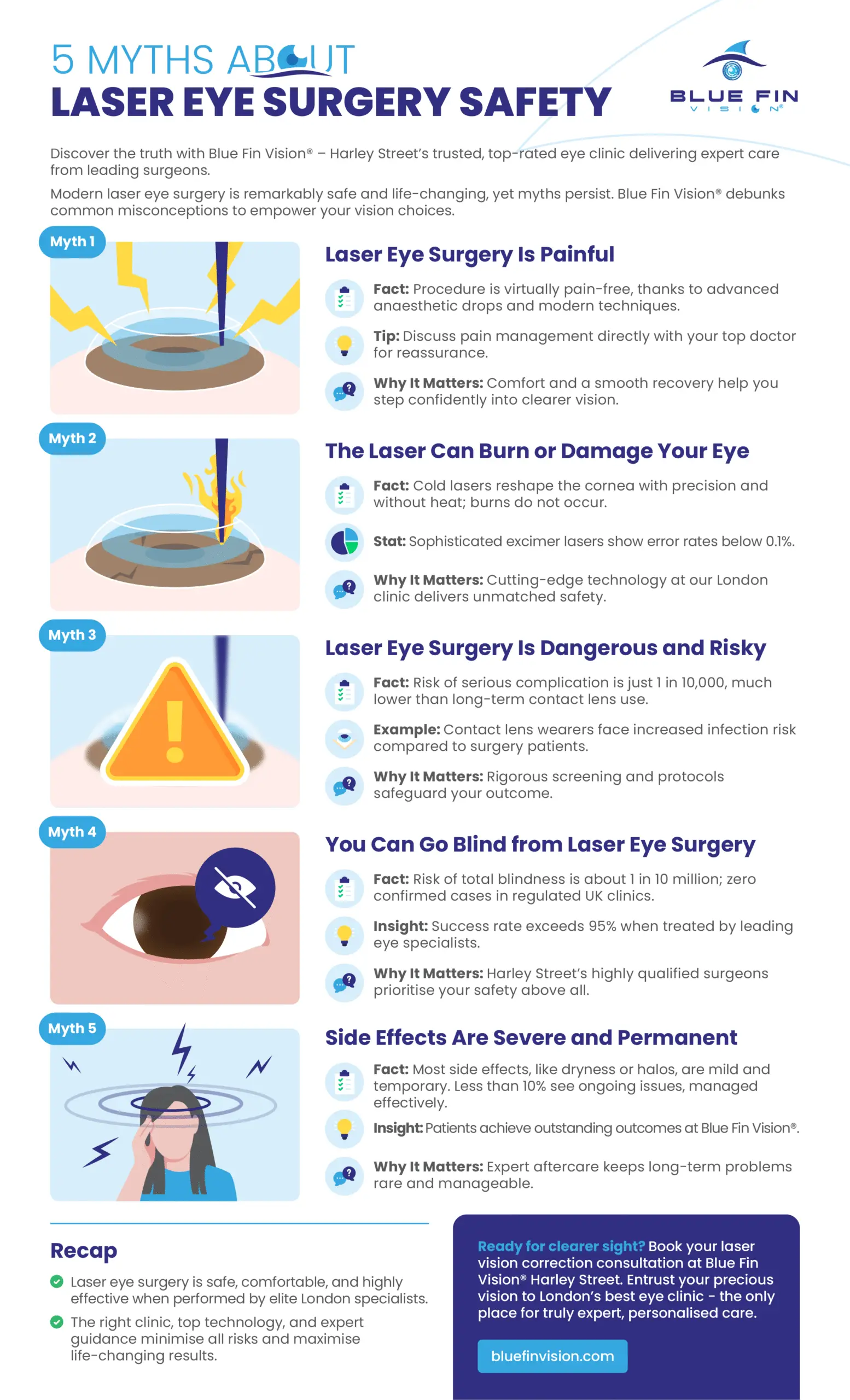 5 MYTHS ABOUT
LASER EYE SURGERY SAFETY

BLUE FIN VISION®

Discover the truth with Blue Fin Vision® – Harley Street's trusted, top-rated eye clinic delivering expert care from leading surgeons.

Modern laser eye surgery is remarkably safe and life-changing, yet myths persist. Blue Fin Vision® debunks common misconceptions to empower your vision choices.

Myth 1

Laser Eye Surgery Is Painful

Fact: Procedure is virtually pain-free, thanks to advanced anaesthetic drops and modern techniques.

Tip: Discuss pain management directly with your top doctor for reassurance.

Why It Matters: Comfort and a smooth recovery help you step confidently into clearer vision.

Myth 2

The Laser Can Burn or Damage Your Eye

Fact: Cold lasers reshape the cornea with precision and without heat; burns do not occur.

Stat: Sophisticated excimer lasers show error rates below 0.1%.

Why It Matters: Cutting-edge technology at our London clinic delivers unmatched safety.

Myth 3

Laser Eye Surgery Is Dangerous and Risky

Fact: Risk of serious complication is just 1 in 10,000, much lower than long-term contact lens use.

Example: Contact lens wearers face increased infection risk compared to surgery patients.

Why It Matters: Rigorous screening and protocols safeguard your outcome.

Myth 4

You Can Go Blind from Laser Eye Surgery

Fact: Risk of total blindness is about 1 in 10 million; zero confirmed cases in regulated UK clinics.

Insight: Success rate exceeds 95% when treated by leading eye specialists.

Why It Matters: Harley Street's highly qualified surgeons prioritise your safety above all.

Myth 5

Side Effects Are Severe and Permanent

Fact: Most side effects, like dryness or halos, are mild and temporary. Less than 10% see ongoing issues, managed effectively.

Insight: Patients achieve outstanding outcomes at Blue Fin Vision®.

Why It Matters: Expert aftercare keeps long-term problems rare and manageable.

Recap

Laser eye surgery is safe, comfortable, and highly effective when performed by elite London specialists.

The right clinic, top technology, and expert guidance minimise all risks and maximise life-changing results.

Ready for clearer sight? Book your laser vision correction consultation at Blue Fin Vision® Harley Street. Entrust your precious vision to London's best eye clinic - the only place for truly expert, personalised care.

bluefinvision.com