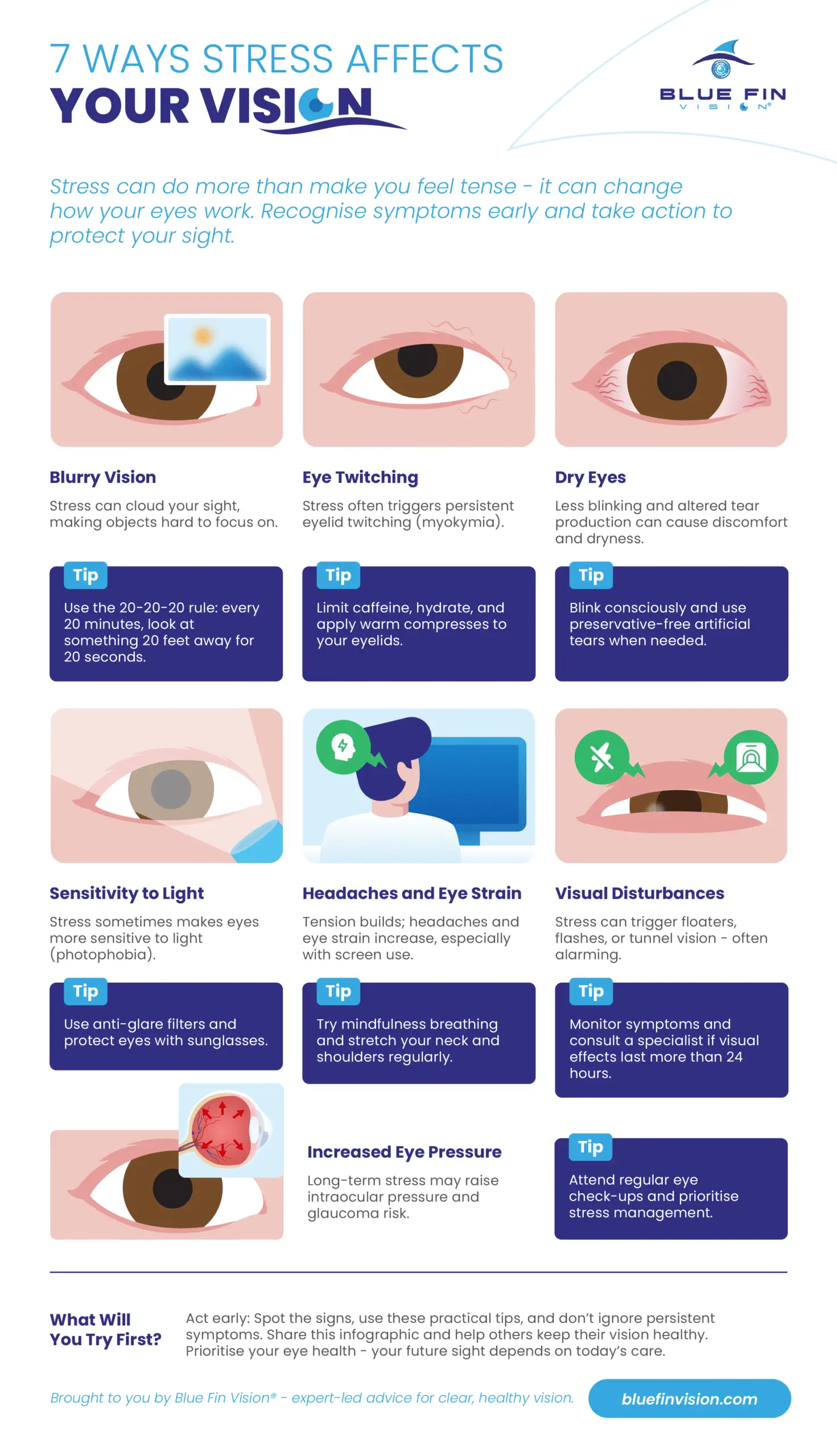 7 WAYS STRESS AFFECTS
YOUR VISION

BLUE FIN
VISION®

Stress can do more than make you feel tense - it can change how your eyes work. Recognise symptoms early and take action to protect your sight.

Blurry Vision

Stress can cloud your sight, making objects hard to focus on.

Tip

Use the 20-20-20 rule: every 20 minutes, look at something 20 feet away for 20 seconds.

Eye Twitching

Stress often triggers persistent eyelid twitching (myokymia).

Tip

Limit caffeine, hydrate, and apply warm compresses to your eyelids.

Dry Eyes

Less blinking and altered tear production can cause discomfort and dryness.

Tip

Blink consciously and use preservative-free artificial tears when needed.

Sensitivity to Light

Stress sometimes makes eyes more sensitive to light (photophobia).

Tip

Use anti-glare filters and protect eyes with sunglasses.

Headaches and Eye Strain

Tension builds; headaches and eye strain increase, especially with screen use.

Tip

Try mindfulness breathing and stretch your neck and shoulders regularly.

Visual Disturbances

Stress can trigger floaters, flashes, or tunnel vision - often alarming.

Tip

Monitor symptoms and consult a specialist if visual effects last more than 24 hours.

Increased Eye Pressure

Long-term stress may raise intraocular pressure and glaucoma risk.

Tip

Attend regular eye check-ups and prioritise stress management.

What Will You Try First?

Act early: Spot the signs, use these practical tips, and don't ignore persistent symptoms. Share this infographic and help others keep their vision healthy. Prioritise your eye health - your future sight depends on today's care.

Brought to you by Blue Fin Vision® - expert-led advice for clear, healthy vision.

bluefinvision.com