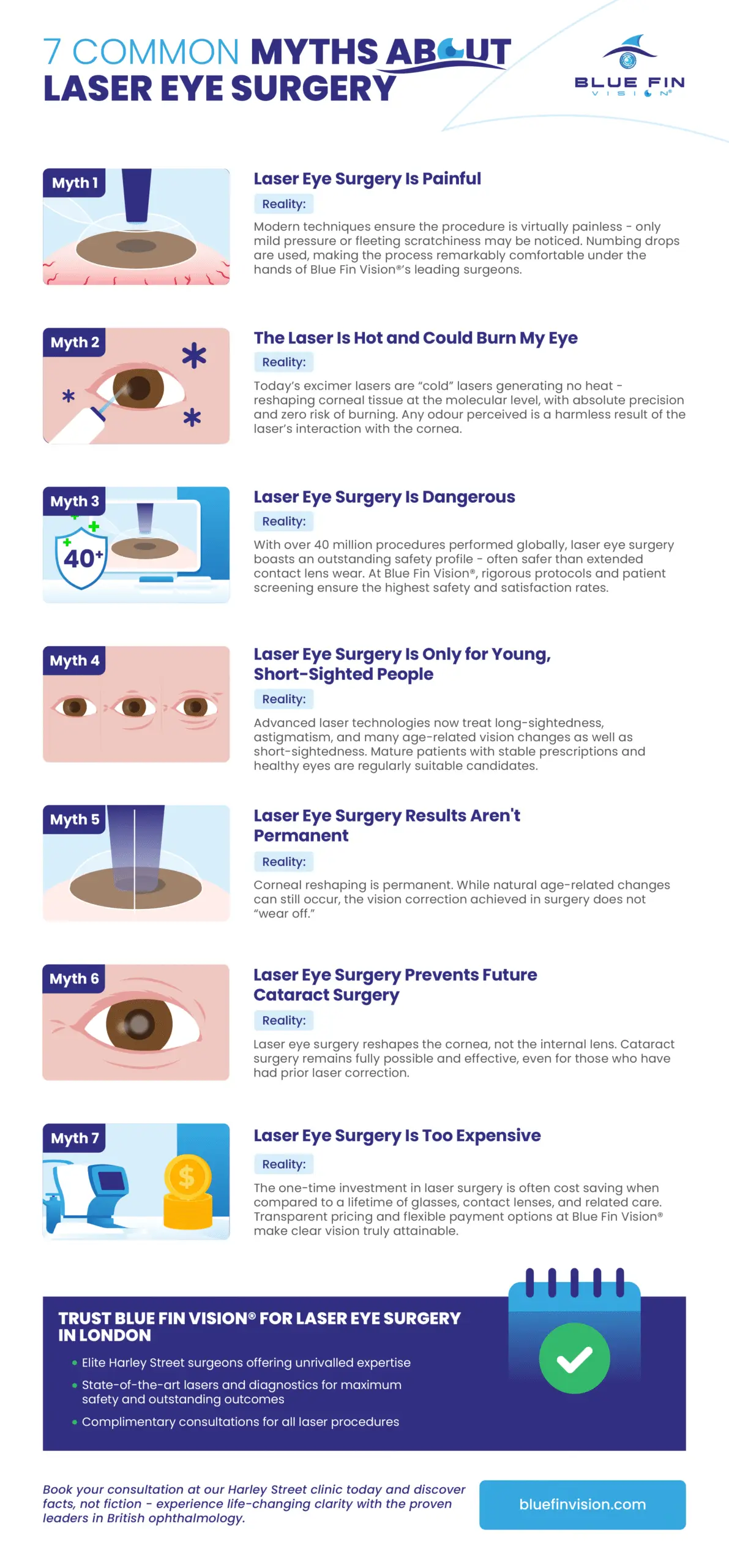 7 COMMON MYTHS ABOUT LASER EYE SURGERY

BLUE FIN VISION®

Myth 1

Laser Eye Surgery Is Painful

Reality:

Modern techniques ensure the procedure is virtually painless - only mild pressure or fleeting scratchiness may be noticed. Numbing drops are used, making the process remarkably comfortable under the hands of Blue Fin Vision®'s leading surgeons.

Myth 2

The Laser Is Hot and Could Burn My Eye

Reality:

Today's excimer lasers are "cold" lasers generating no heat - reshaping corneal tissue at the molecular level, with absolute precision and zero risk of burning. Any odour perceived is a harmless result of the laser's interaction with the cornea.

Myth 3

40+

Laser Eye Surgery Is Dangerous

Reality:

With over 40 million procedures performed globally, laser eye surgery boasts an outstanding safety profile - often safer than extended contact lens wear. At Blue Fin Vision®, rigorous protocols and patient screening ensure the highest safety and satisfaction rates.

Myth 4

Laser Eye Surgery Is Only for Young, Short-Sighted People

Reality:

Advanced laser technologies now treat long-sightedness, astigmatism, and many age-related vision changes as well as short-sightedness. Mature patients with stable prescriptions and healthy eyes are regularly suitable candidates.

Myth 5

Laser Eye Surgery Results Aren't Permanent

Reality:

Corneal reshaping is permanent. While natural age-related changes can still occur, the vision correction achieved in surgery does not "wear off."

Myth 6

Laser Eye Surgery Prevents Future Cataract Surgery

Reality:

Laser eye surgery reshapes the cornea, not the internal lens. Cataract surgery remains fully possible and effective, even for those who have had prior laser correction.

Myth 7

$

Laser Eye Surgery Is Too Expensive

Reality:

The one-time investment in laser surgery is often cost saving when compared to a lifetime of glasses, contact lenses, and related care. Transparent pricing and flexible payment options at Blue Fin Vision® make clear vision truly attainable.

TRUST BLUE FIN VISION® FOR LASER EYE SURGERY IN LONDON

• Elite Harley Street surgeons offering unrivalled expertise
• State-of-the-art lasers and diagnostics for maximum safety and outstanding outcomes
• Complimentary consultations for all laser procedures

Book your consultation at our Harley Street clinic today and discover facts, not fiction - experience life-changing clarity with the proven leaders in British ophthalmology.

bluefinvision.com