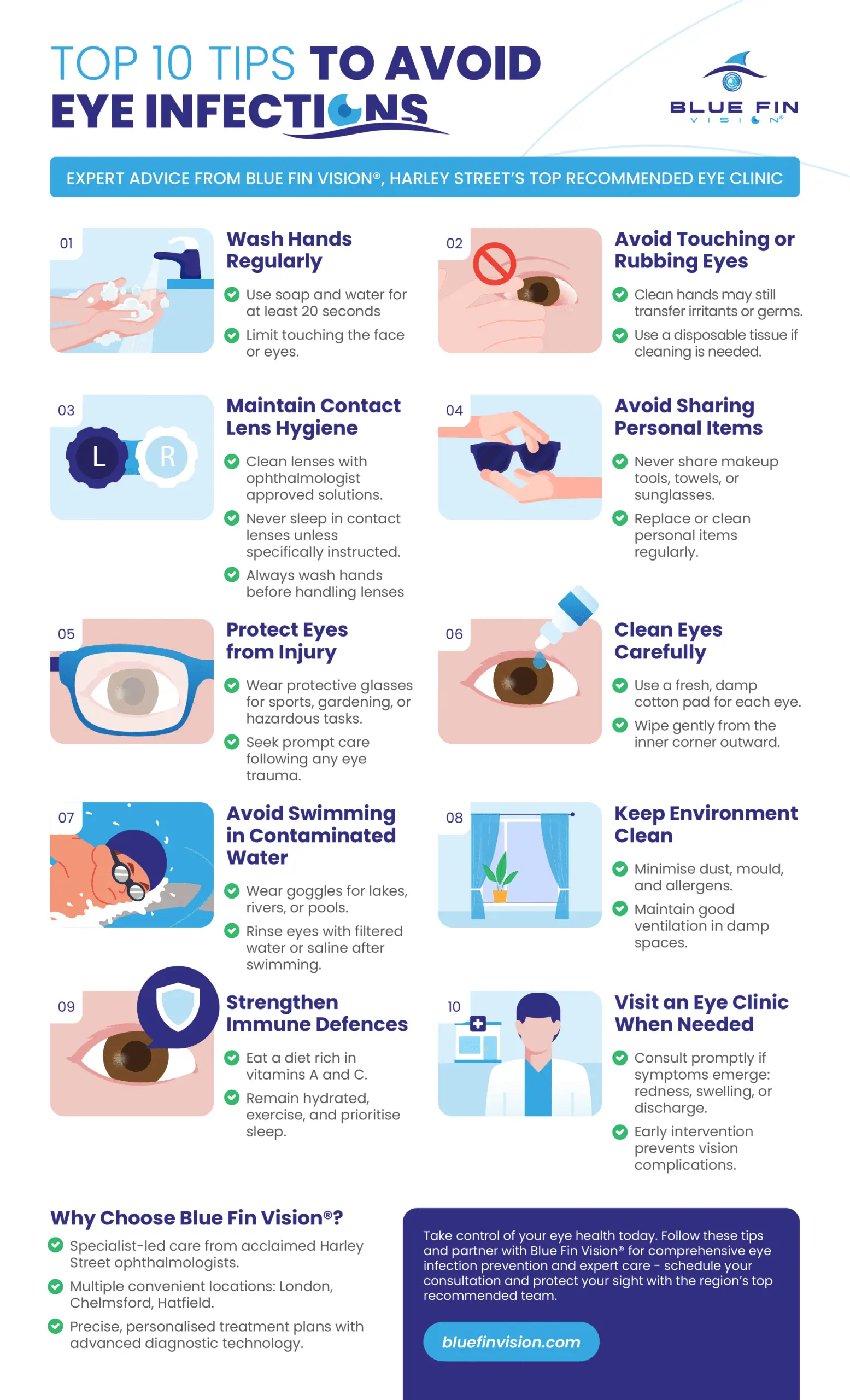 TOP 10 TIPS TO AVOID EYE INFECTIONS

BLUE FIN VISION®

EXPERT ADVICE FROM BLUE FIN VISION®, HARLEY STREET'S TOP RECOMMENDED EYE CLINIC

01
Wash Hands Regularly
Use soap and water for at least 20 seconds
Limit touching the face or eyes.

02
Avoid Touching or Rubbing Eyes
Clean hands may still transfer irritants or germs.
Use a disposable tissue if cleaning is needed.

03
L R
Maintain Contact Lens Hygiene
Clean lenses with ophthalmologist approved solutions.
Never sleep in contact lenses unless specifically instructed.
Always wash hands before handling lenses

04
Avoid Sharing Personal Items
Never share makeup tools, towels, or sunglasses.
Replace or clean personal items regularly.

05
Protect Eyes from Injury
Wear protective glasses for sports, gardening, or hazardous tasks.
Seek prompt care following any eye trauma.

06
Clean Eyes Carefully
Use a fresh, damp cotton pad for each eye.
Wipe gently from the inner corner outward.

07
Avoid Swimming in Contaminated Water
Wear goggles for lakes, rivers, or pools.
Rinse eyes with filtered water or saline after swimming.

08
Keep Environment Clean
Minimise dust, mould, and allergens.
Maintain good ventilation in damp spaces.

09
Strengthen Immune Defences
Eat a diet rich in vitamins A and C.
Remain hydrated, exercise, and prioritise sleep.

10
Visit an Eye Clinic When Needed
Consult promptly if symptoms emerge: redness, swelling, or discharge.
Early intervention prevents vision complications.

Why Choose Blue Fin Vision®?
Specialist-led care from acclaimed Harley Street ophthalmologists.
Multiple convenient locations: London, Chelmsford, Hatfield.
Precise, personalised treatment plans with advanced diagnostic technology.

Take control of your eye health today. Follow these tips and partner with Blue Fin Vision® for comprehensive eye infection prevention and expert care - schedule your consultation and protect your sight with the region's top recommended team.

bluefinvision.com