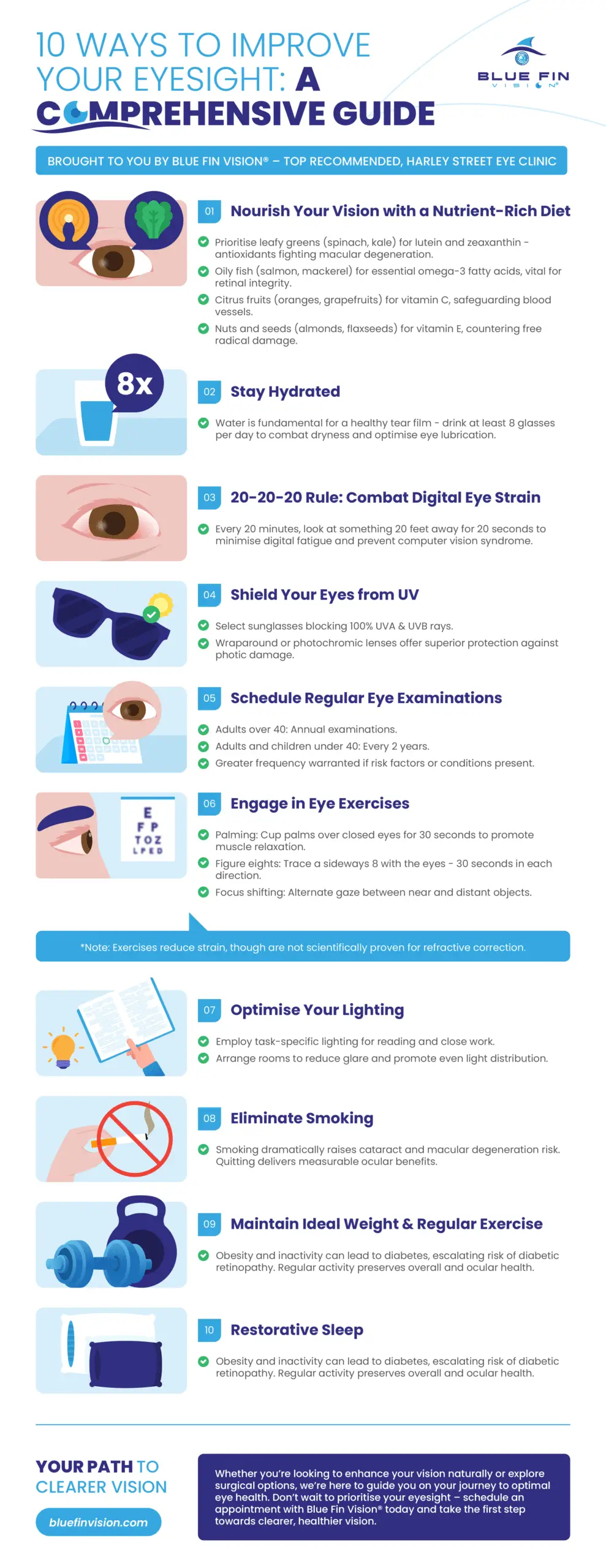 10 WAYS TO IMPROVE YOUR EYESIGHT: A COMPREHENSIVE GUIDE

BLUE FIN VISION®

BROUGHT TO YOU BY BLUE FIN VISION® – TOP RECOMMENDED, HARLEY STREET EYE CLINIC

01 Nourish Your Vision with a Nutrient-Rich Diet

Prioritise leafy greens (spinach, kale) for lutein and zeaxanthin - antioxidants fighting macular degeneration.

Oily fish (salmon, mackerel) for essential omega-3 fatty acids, vital for retinal integrity.

Citrus fruits (oranges, grapefruits) for vitamin C, safeguarding blood vessels.

Nuts and seeds (almonds, flaxseeds) for vitamin E, countering free radical damage.

8x

02 Stay Hydrated

Water is fundamental for a healthy tear film - drink at least 8 glasses per day to combat dryness and optimise eye lubrication.

03 20-20-20 Rule: Combat Digital Eye Strain

Every 20 minutes, look at something 20 feet away for 20 seconds to minimise digital fatigue and prevent computer vision syndrome.

04 Shield Your Eyes from UV

Select sunglasses blocking 100% UVA & UVB rays.

Wraparound or photochromic lenses offer superior protection against photic damage.

05 Schedule Regular Eye Examinations

Adults over 40: Annual examinations.

Adults and children under 40: Every 2 years.

Greater frequency warranted if risk factors or conditions present.

E
F P
T O Z
L P E D

06 Engage in Eye Exercises

Palming: Cup palms over closed eyes for 30 seconds to promote muscle relaxation.

Figure eights: Trace a sideways 8 with the eyes - 30 seconds in each direction.

Focus shifting: Alternate gaze between near and distant objects.

*Note: Exercises reduce strain, though are not scientifically proven for refractive correction.

07 Optimise Your Lighting

Employ task-specific lighting for reading and close work.

Arrange rooms to reduce glare and promote even light distribution.

08 Eliminate Smoking

Smoking dramatically raises cataract and macular degeneration risk. Quitting delivers measurable ocular benefits.

09 Maintain Ideal Weight & Regular Exercise

Obesity and inactivity can lead to diabetes, escalating risk of diabetic retinopathy. Regular activity preserves overall and ocular health.

10 Restorative Sleep

Obesity and inactivity can lead to diabetes, escalating risk of diabetic retinopathy. Regular activity preserves overall and ocular health.

YOUR PATH TO CLEARER VISION

bluefinvision.com

Whether you're looking to enhance your vision naturally or explore surgical options, we're here to guide you on your journey to optimal eye health. Don't wait to prioritise your eyesight – schedule an appointment with Blue Fin Vision® today and take the first step towards clearer, healthier vision.