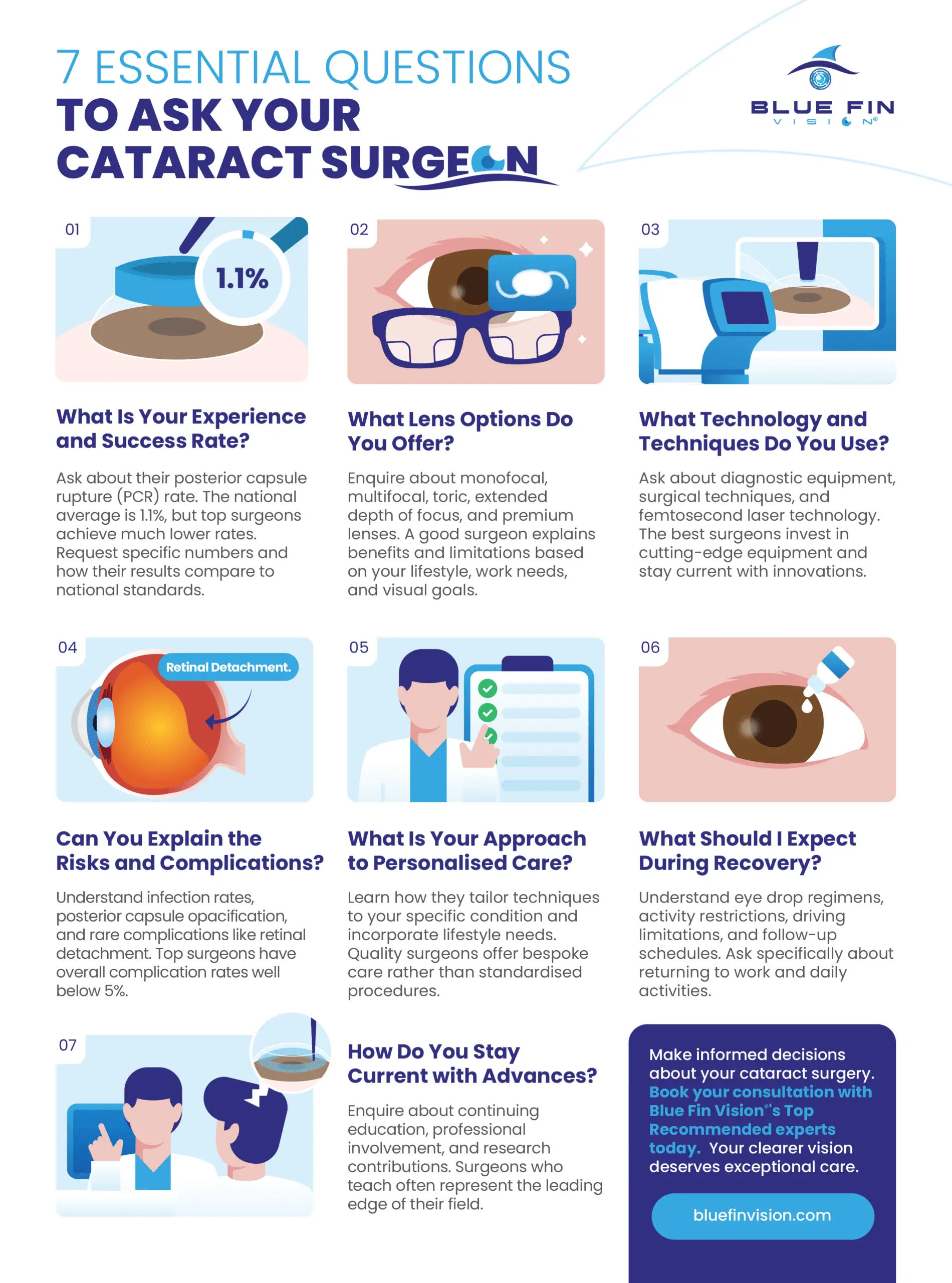 7 ESSENTIAL QUESTIONS
TO ASK YOUR
CATARACT SURGEON

BLUE FIN
VISION®

01

1.1%

What Is Your Experience and Success Rate?

Ask about their posterior capsule rupture (PCR) rate. The national average is 1.1%, but top surgeons achieve much lower rates. Request specific numbers and how their results compare to national standards.

02

What Lens Options Do You Offer?

Enquire about monofocal, multifocal, toric, extended depth of focus, and premium lenses. A good surgeon explains benefits and limitations based on your lifestyle, work needs, and visual goals.

03

What Technology and Techniques Do You Use?

Ask about diagnostic equipment, surgical techniques, and femtosecond laser technology. The best surgeons invest in cutting-edge equipment and stay current with innovations.

04

Retinal Detachment.

Can You Explain the Risks and Complications?

Understand infection rates, posterior capsule opacification, and rare complications like retinal detachment. Top surgeons have overall complication rates well below 5%.

05

What Is Your Approach to Personalised Care?

Learn how they tailor techniques to your specific condition and incorporate lifestyle needs. Quality surgeons offer bespoke care rather than standardised procedures.

06

What Should I Expect During Recovery?

Understand eye drop regimens, activity restrictions, driving limitations, and follow-up schedules. Ask specifically about returning to work and daily activities.

07

How Do You Stay Current with Advances?

Enquire about continuing education, professional involvement, and research contributions. Surgeons who teach often represent the leading edge of their field.

Make informed decisions about your cataract surgery. Book your consultation with Blue Fin Vision®'s Top Recommended experts today. Your clearer vision deserves exceptional care.

bluefinvision.com