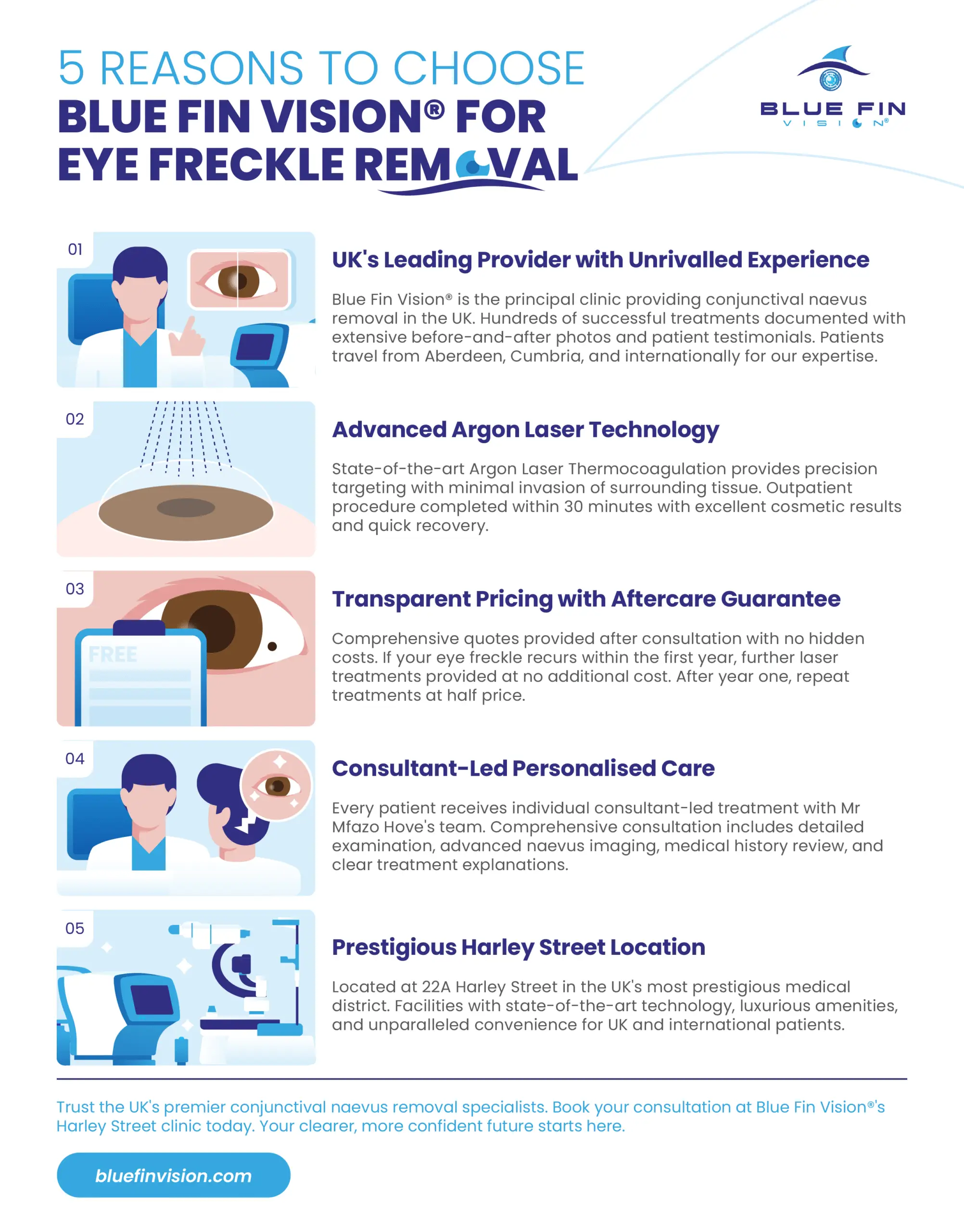 5 REASONS TO CHOOSE
BLUE FIN VISION® FOR
EYE FRECKLE REMOVAL

BLUE FIN
VISION®

01

UK's Leading Provider with Unrivalled Experience

Blue Fin Vision® is the principal clinic providing conjunctival naevus removal in the UK. Hundreds of successful treatments documented with extensive before-and-after photos and patient testimonials. Patients travel from Aberdeen, Cumbria, and internationally for our expertise.

02

Advanced Argon Laser Technology

State-of-the-art Argon Laser Thermocoagulation provides precision targeting with minimal invasion of surrounding tissue. Outpatient procedure completed within 30 minutes with excellent cosmetic results and quick recovery.

03

FREE

Transparent Pricing with Aftercare Guarantee

Comprehensive quotes provided after consultation with no hidden costs. If your eye freckle recurs within the first year, further laser treatments provided at no additional cost. After year one, repeat treatments at half price.

04

Consultant-Led Personalised Care

Every patient receives individual consultant-led treatment with Mr Mfazo Hove's team. Comprehensive consultation includes detailed examination, advanced naevus imaging, medical history review, and clear treatment explanations.

05

Prestigious Harley Street Location

Located at 22A Harley Street in the UK's most prestigious medical district. Facilities with state-of-the-art technology, luxurious amenities, and unparalleled convenience for UK and international patients.

Trust the UK's premier conjunctival naevus removal specialists. Book your consultation at Blue Fin Vision®'s Harley Street clinic today. Your clearer, more confident future starts here.

bluefinvision.com