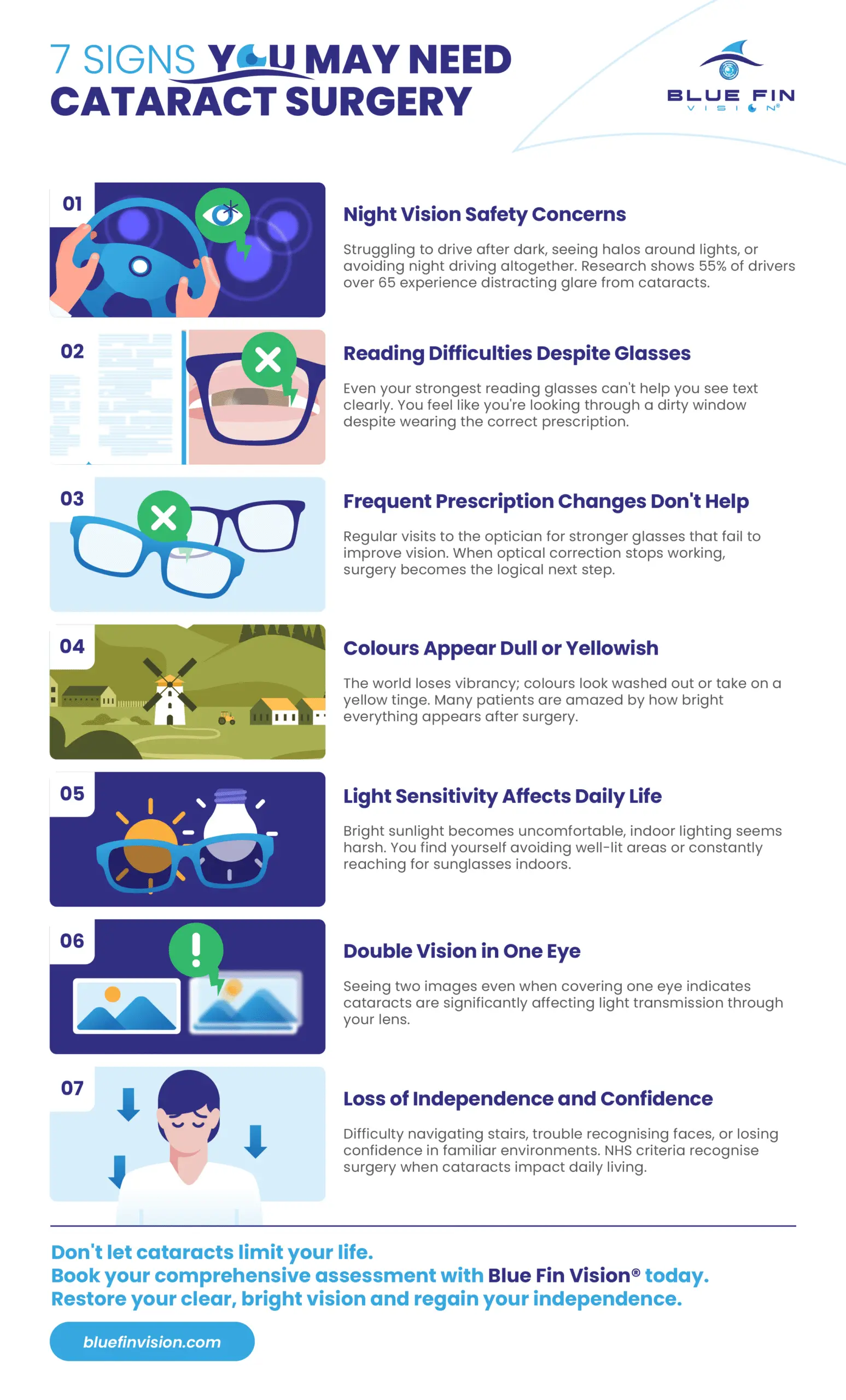 7 SIGNS YOU MAY NEED CATARACT SURGERY

BLUE FIN VISION®

01

Night Vision Safety Concerns

Struggling to drive after dark, seeing halos around lights, or avoiding night driving altogether. Research shows 55% of drivers over 65 experience distracting glare from cataracts.

02

Reading Difficulties Despite Glasses

Even your strongest reading glasses can't help you see text clearly. You feel like you're looking through a dirty window despite wearing the correct prescription.

03

Frequent Prescription Changes Don't Help

Regular visits to the optician for stronger glasses that fail to improve vision. When optical correction stops working, surgery becomes the logical next step.

04

Colours Appear Dull or Yellowish

The world loses vibrancy; colours look washed out or take on a yellow tinge. Many patients are amazed by how bright everything appears after surgery.

05

Light Sensitivity Affects Daily Life

Bright sunlight becomes uncomfortable, indoor lighting seems harsh. You find yourself avoiding well-lit areas or constantly reaching for sunglasses indoors.

06

Double Vision in One Eye

Seeing two images even when covering one eye indicates cataracts are significantly affecting light transmission through your lens.

07

Loss of Independence and Confidence

Difficulty navigating stairs, trouble recognising faces, or losing confidence in familiar environments. NHS criteria recognise surgery when cataracts impact daily living.

Don't let cataracts limit your life.
Book your comprehensive assessment with Blue Fin Vision® today.
Restore your clear, bright vision and regain your independence.

bluefinvision.com