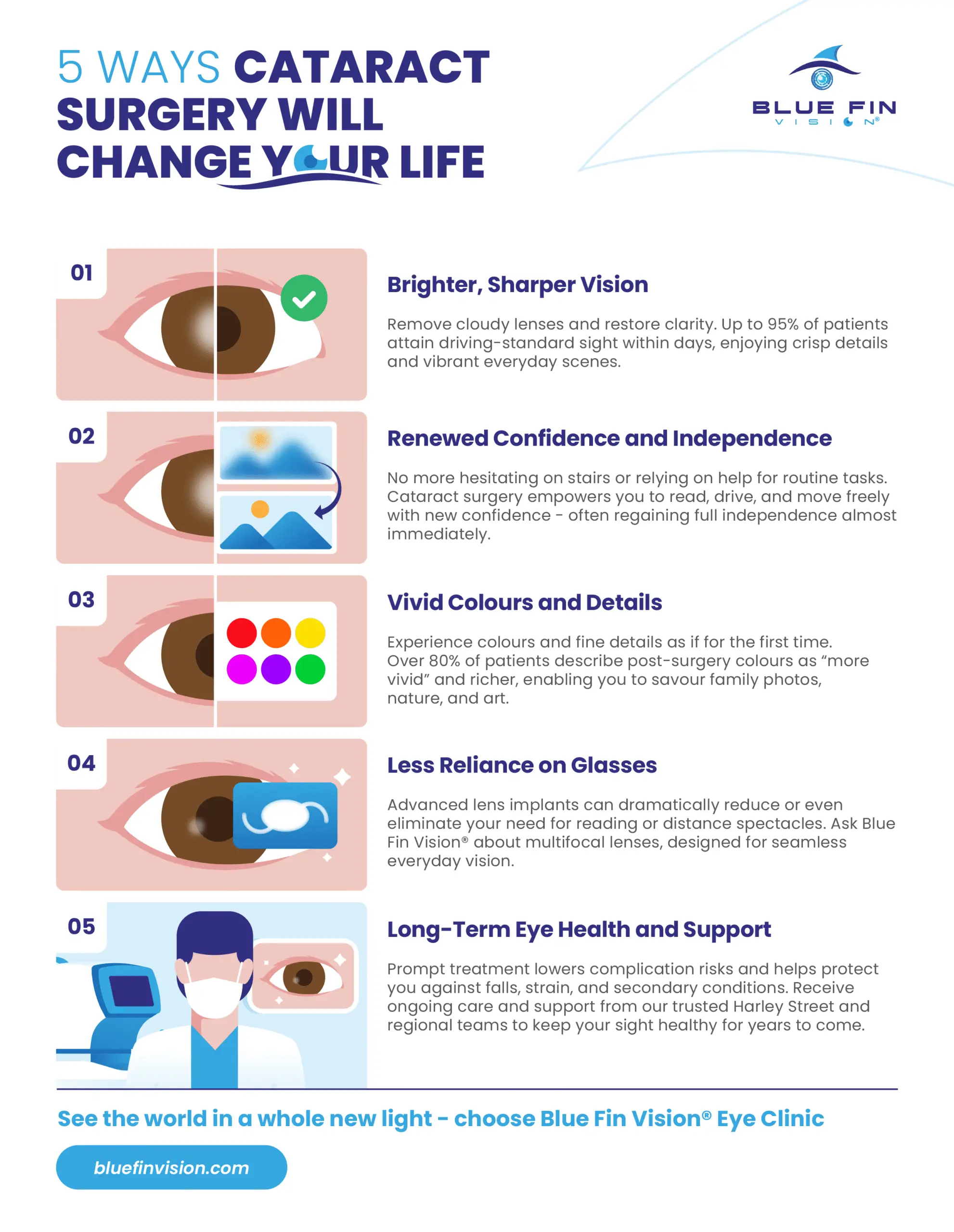 5 WAYS CATARACT SURGERY WILL CHANGE YOUR LIFE

BLUE FIN VISION®

01

Brighter, Sharper Vision

Remove cloudy lenses and restore clarity. Up to 95% of patients attain driving-standard sight within days, enjoying crisp details and vibrant everyday scenes.

02

Renewed Confidence and Independence

No more hesitating on stairs or relying on help for routine tasks. Cataract surgery empowers you to read, drive, and move freely with new confidence - often regaining full independence almost immediately.

03

Vivid Colours and Details

Experience colours and fine details as if for the first time. Over 80% of patients describe post-surgery colours as “more vivid” and richer, enabling you to savour family photos, nature, and art.

04

Less Reliance on Glasses

Advanced lens implants can dramatically reduce or even eliminate your need for reading or distance spectacles. Ask Blue Fin Vision® about multifocal lenses, designed for seamless everyday vision.

05

Long-Term Eye Health and Support

Prompt treatment lowers complication risks and helps protect you against falls, strain, and secondary conditions. Receive ongoing care and support from our trusted Harley Street and regional teams to keep your sight healthy for years to come.

See the world in a whole new light - choose Blue Fin Vision® Eye Clinic

bluefinvision.com