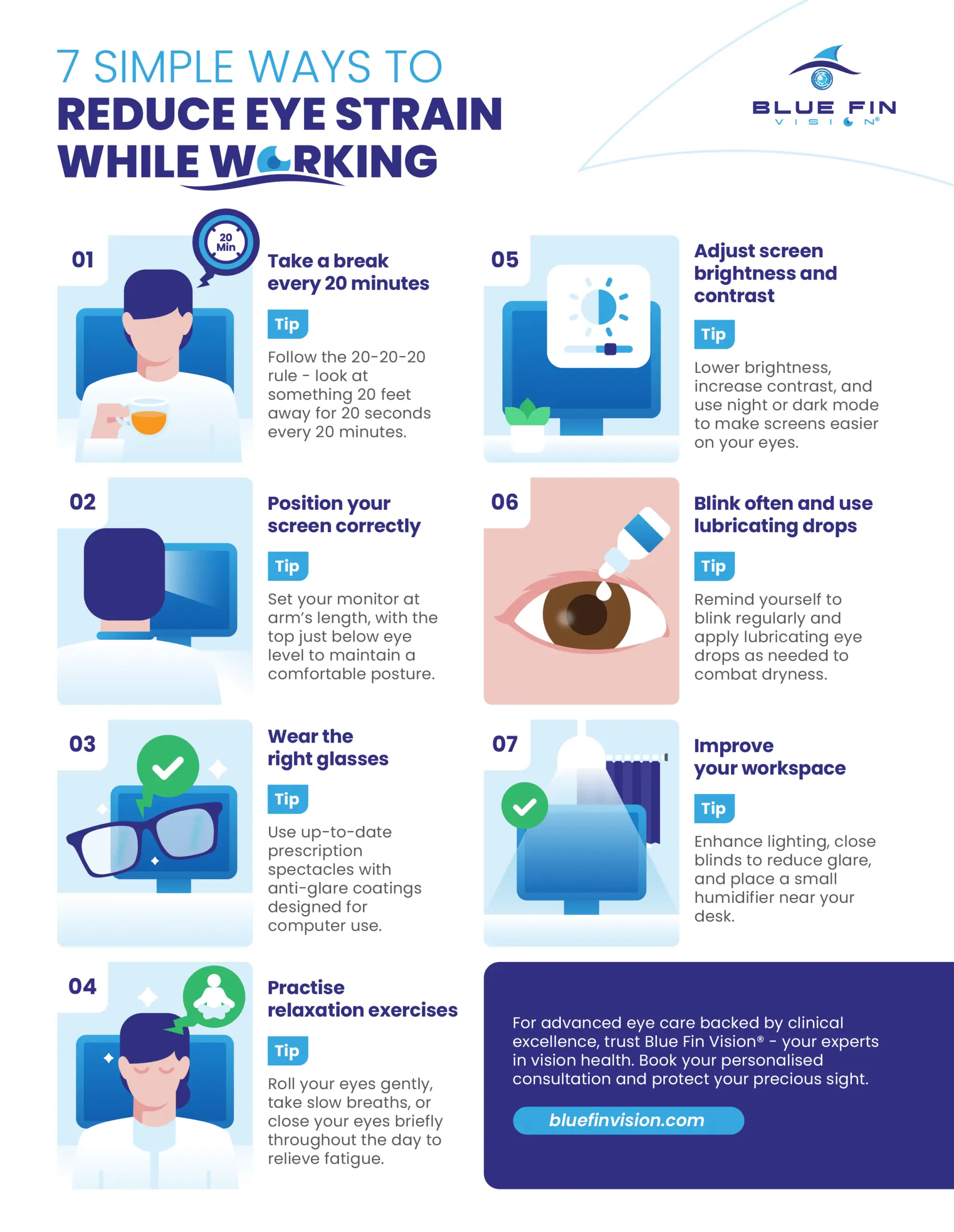 7 SIMPLE WAYS TO
REDUCE EYE STRAIN
WHILE WORKING

BLUE FIN
VISION®

01

20 Min

Take a break every 20 minutes

Tip

Follow the 20-20-20 rule - look at something 20 feet away for 20 seconds every 20 minutes.

02

Position your screen correctly

Tip

Set your monitor at arm's length, with the top just below eye level to maintain a comfortable posture.

03

Wear the right glasses

Tip

Use up-to-date prescription spectacles with anti-glare coatings designed for computer use.

04

Practise relaxation exercises

Tip

Roll your eyes gently, take slow breaths, or close your eyes briefly throughout the day to relieve fatigue.

05

Adjust screen brightness and contrast

Tip

Lower brightness, increase contrast, and use night or dark mode to make screens easier on your eyes.

06

Blink often and use lubricating drops

Tip

Remind yourself to blink regularly and apply lubricating eye drops as needed to combat dryness.

07

Improve your workspace

Tip

Enhance lighting, close blinds to reduce glare, and place a small humidifier near your desk.

For advanced eye care backed by clinical excellence, trust Blue Fin Vision® - your experts in vision health. Book your personalised consultation and protect your precious sight.

bluefinvision.com