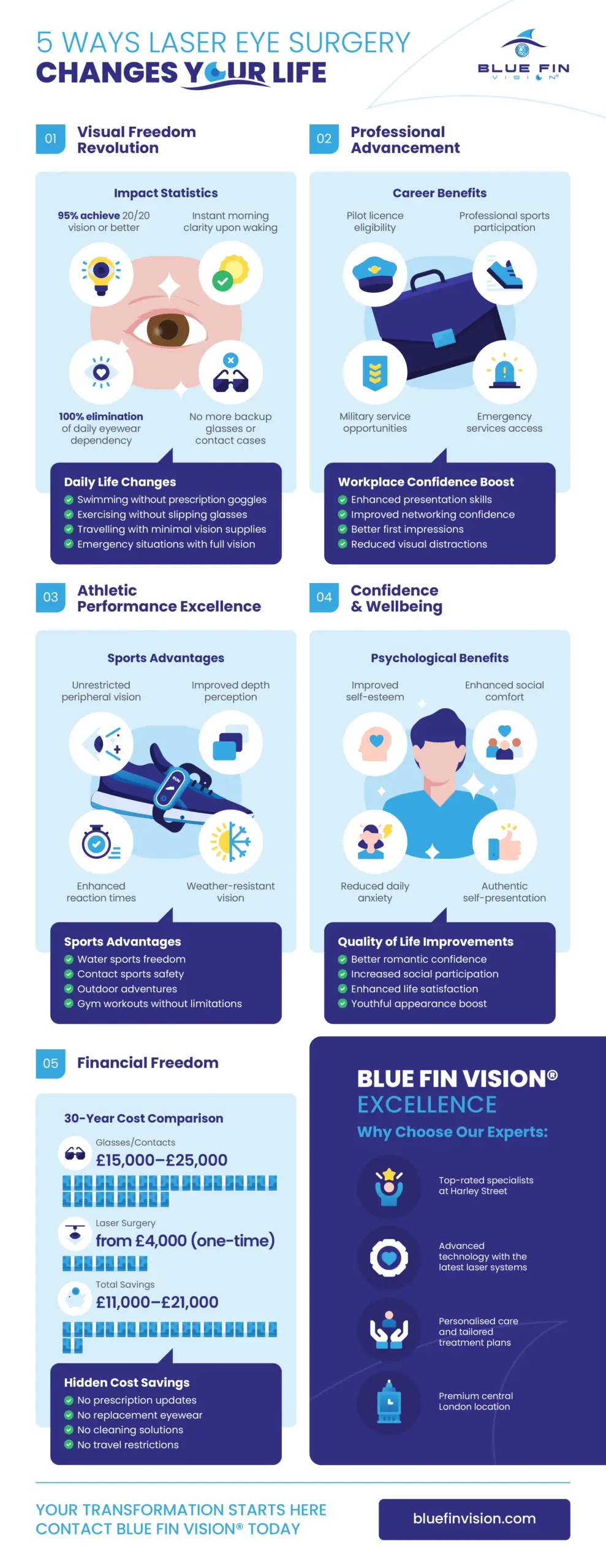 5 WAYS LASER EYE SURGERY
CHANGES YOUR LIFE

BLUE FIN VISION®

01 Visual Freedom Revolution

Impact Statistics

95% achieve 20/20 vision or better

Instant morning clarity upon waking

100% elimination of daily eyewear dependency

No more backup glasses or contact cases

Daily Life Changes
Swimming without prescription goggles
Exercising without slipping glasses
Travelling with minimal vision supplies
Emergency situations with full vision

02 Professional Advancement

Career Benefits

Pilot licence eligibility

Professional sports participation

Military service opportunities

Emergency services access

Workplace Confidence Boost
Enhanced presentation skills
Improved networking confidence
Better first impressions
Reduced visual distractions

03 Athletic Performance Excellence

Sports Advantages

Unrestricted peripheral vision

Improved depth perception

Enhanced reaction times

Weather-resistant vision

Sports Advantages
Water sports freedom
Contact sports safety
Outdoor adventures
Gym workouts without limitations

04 Confidence & Wellbeing

Psychological Benefits

Improved self-esteem

Enhanced social comfort

Reduced daily anxiety

Authentic self-presentation

Quality of Life Improvements
Better romantic confidence
Increased social participation
Enhanced life satisfaction
Youthful appearance boost

05 Financial Freedom

30-Year Cost Comparison

Glasses/Contacts
£15,000–£25,000

Laser Surgery
from £4,000 (one-time)

Total Savings
£11,000–£21,000

Hidden Cost Savings
No prescription updates
No replacement eyewear
No cleaning solutions
No travel restrictions

BLUE FIN VISION®
EXCELLENCE
Why Choose Our Experts:

Top-rated specialists at Harley Street

Advanced technology with the latest laser systems

Personalised care and tailored treatment plans

Premium central London location

YOUR TRANSFORMATION STARTS HERE
CONTACT BLUE FIN VISION® TODAY

bluefinvision.com