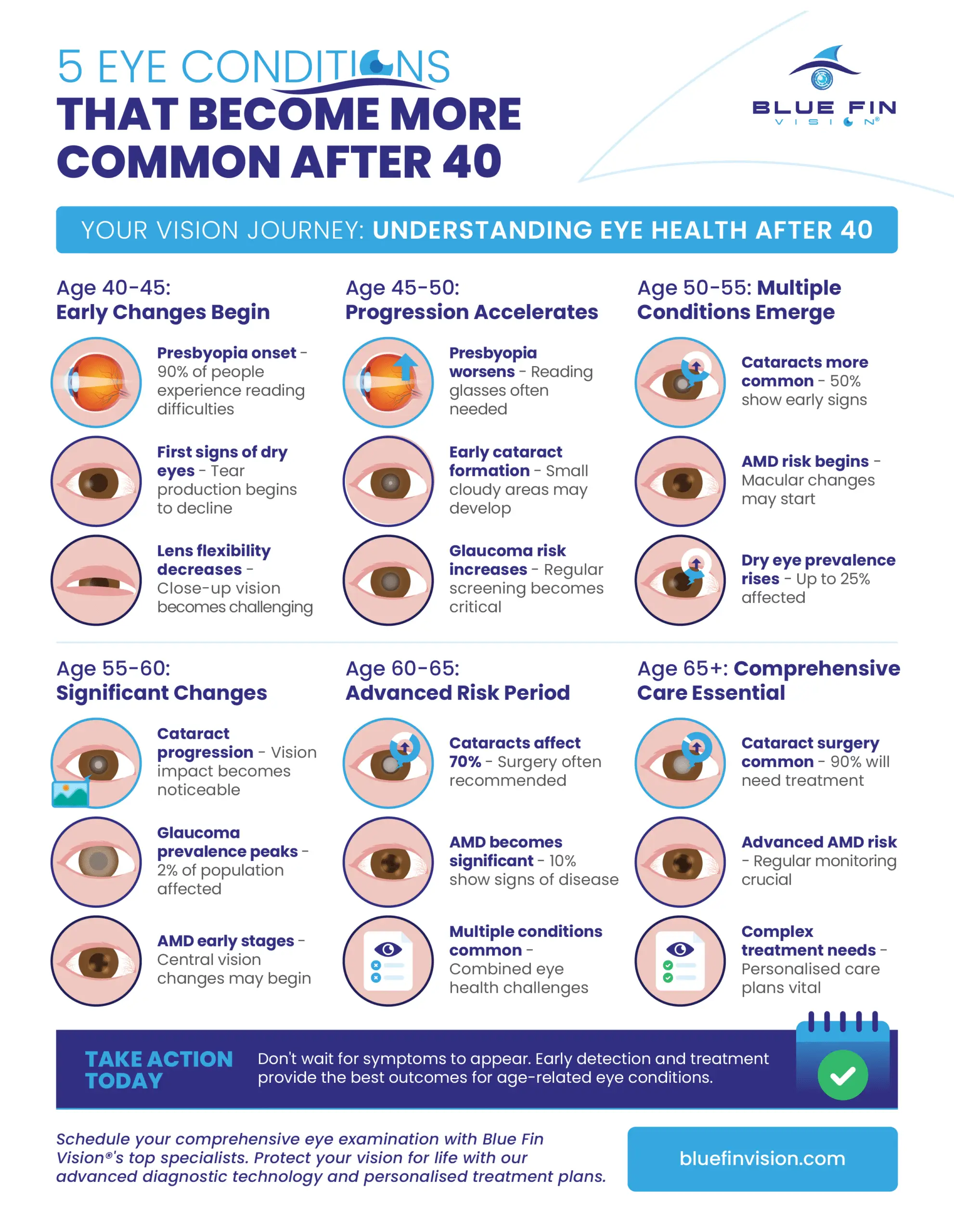 5 EYE CONDITIONS THAT BECOME MORE COMMON AFTER 40

BLUE FIN VISION®

YOUR VISION JOURNEY: UNDERSTANDING EYE HEALTH AFTER 40

Age 40-45: Early Changes Begin

Presbyopia onset - 90% of people experience reading difficulties

First signs of dry eyes - Tear production begins to decline

Lens flexibility decreases - Close-up vision becomes challenging

Age 45-50: Progression Accelerates

Presbyopia worsens - Reading glasses often needed

Early cataract formation - Small cloudy areas may develop

Glaucoma risk increases - Regular screening becomes critical

Age 50-55: Multiple Conditions Emerge

Cataracts more common - 50% show early signs

AMD risk begins - Macular changes may start

Dry eye prevalence rises - Up to 25% affected

Age 55-60: Significant Changes

Cataract progression - Vision impact becomes noticeable

Glaucoma prevalence peaks - 2% of population affected

AMD early stages - Central vision changes may begin

Age 60-65: Advanced Risk Period

Cataracts affect 70% - Surgery often recommended

AMD becomes significant - 10% show signs of disease

Multiple conditions common - Combined eye health challenges

Age 65+: Comprehensive Care Essential

Cataract surgery common - 90% will need treatment

Advanced AMD risk - Regular monitoring crucial

Complex treatment needs - Personalised care plans vital

TAKE ACTION TODAY

Don't wait for symptoms to appear. Early detection and treatment provide the best outcomes for age-related eye conditions.

Schedule your comprehensive eye examination with Blue Fin Vision®'s top specialists. Protect your vision for life with our advanced diagnostic technology and personalised treatment plans.

bluefinvision.com