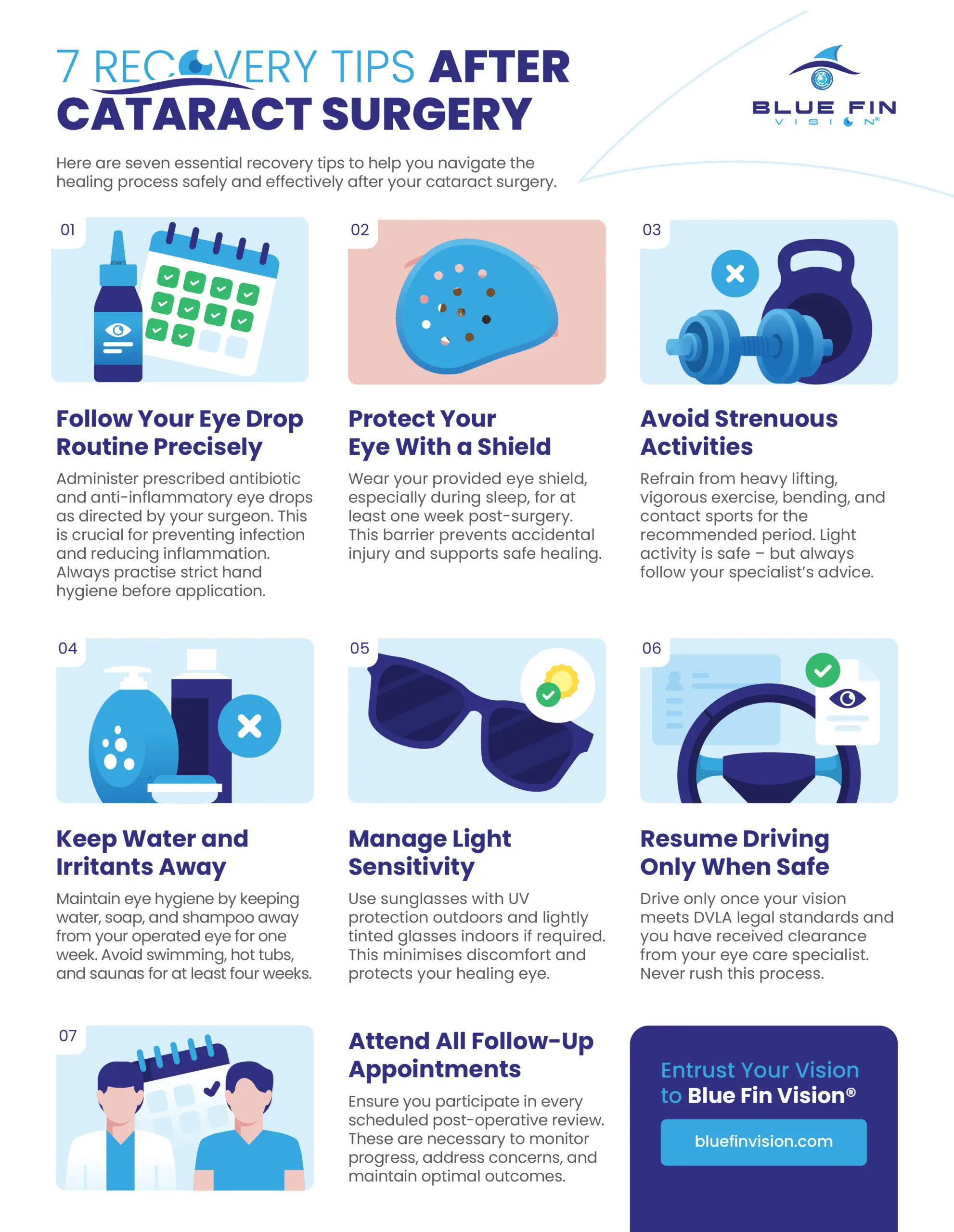 7 RECOVERY TIPS AFTER CATARACT SURGERY

BLUE FIN VISION®

Here are seven essential recovery tips to help you navigate the healing process safely and effectively after your cataract surgery.

01

Follow Your Eye Drop Routine Precisely

Administer prescribed antibiotic and anti-inflammatory eye drops as directed by your surgeon. This is crucial for preventing infection and reducing inflammation. Always practise strict hand hygiene before application.

02

Protect Your Eye With a Shield

Wear your provided eye shield, especially during sleep, for at least one week post-surgery. This barrier prevents accidental injury and supports safe healing.

03

Avoid Strenuous Activities

Refrain from heavy lifting, vigorous exercise, bending, and contact sports for the recommended period. Light activity is safe – but always follow your specialist's advice.

04

Keep Water and Irritants Away

Maintain eye hygiene by keeping water, soap, and shampoo away from your operated eye for one week. Avoid swimming, hot tubs, and saunas for at least four weeks.

05

Manage Light Sensitivity

Use sunglasses with UV protection outdoors and lightly tinted glasses indoors if required. This minimises discomfort and protects your healing eye.

06

Resume Driving Only When Safe

Drive only once your vision meets DVLA legal standards and you have received clearance from your eye care specialist. Never rush this process.

07

Attend All Follow-Up Appointments

Ensure you participate in every scheduled post-operative review. These are necessary to monitor progress, address concerns, and maintain optimal outcomes.

Entrust Your Vision to Blue Fin Vision®

bluefinvision.com